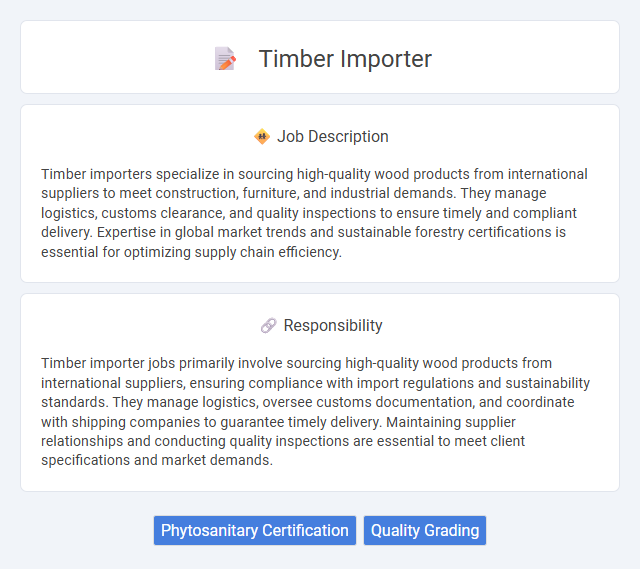 Timber Importer

Job Description

Timber importers specialize in sourcing high-quality wood products from international suppliers to meet construction, furniture, and industrial demands. They manage logistics, customs clearance, and quality inspections to ensure timely and compliant delivery. Expertise in global market trends and sustainable forestry certifications is essential for optimizing supply chain efficiency.

Responsibility

Timber importer jobs primarily involve sourcing high-quality wood products from international suppliers, ensuring compliance with import regulations and sustainability standards. They manage logistics, oversee customs documentation, and coordinate with shipping companies to guarantee timely delivery. Maintaining supplier relationships and conducting quality inspections are essential to meet client specifications and market demands.

Phytosanitary Certification

Quality Grading