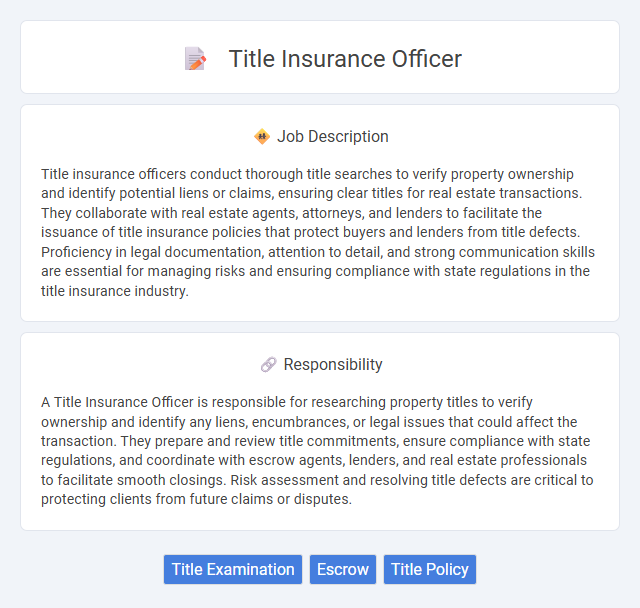 Title Insurance Officer

Job Description

Title insurance officers conduct thorough title searches to verify property ownership and identify potential liens or claims, ensuring clear titles for real estate transactions. They collaborate with real estate agents, attorneys, and lenders to facilitate the issuance of title insurance policies that protect buyers and lenders from title defects. Proficiency in legal documentation, attention to detail, and strong communication skills are essential for managing risks and ensuring compliance with state regulations in the title insurance industry.

Responsibility

A Title Insurance Officer is responsible for researching property titles to verify ownership and identify any liens, encumbrances, or legal issues that could affect the transaction. They prepare and review title commitments, ensure compliance with state regulations, and coordinate with escrow agents, lenders, and real estate professionals to facilitate smooth closings. Risk assessment and resolving title defects are critical to protecting clients from future claims or disputes.

Title Examination
Escrow
Title Policy