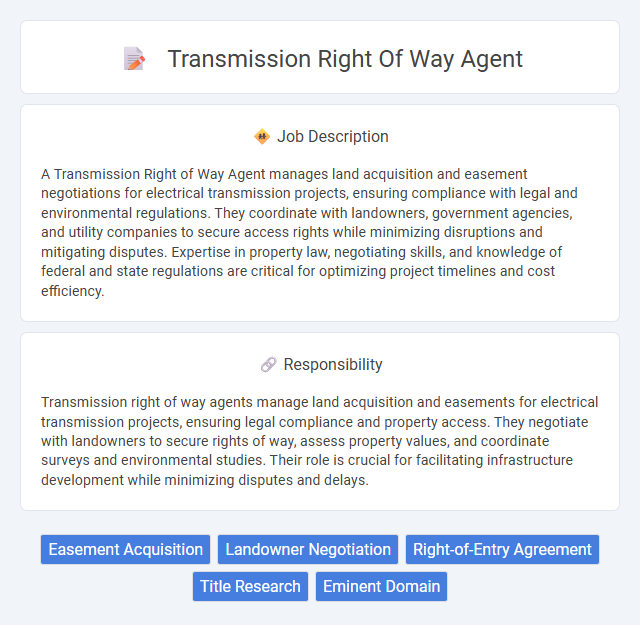 Transmission Right Of Way Agent

Job Description

A Transmission Right of Way Agent manages land acquisition and easement negotiations for electrical transmission projects, ensuring compliance with legal and environmental regulations. They coordinate with landowners, government agencies, and utility companies to secure access rights while minimizing disruptions and mitigating disputes. Expertise in property law, negotiating skills, and knowledge of federal and state regulations are critical for optimizing project timelines and cost efficiency.

Responsibility

Transmission right of way agents manage land acquisition and easements for electrical transmission projects, ensuring legal compliance and property access. They negotiate with landowners to secure rights of way, assess property values, and coordinate surveys and environmental studies. Their role is crucial for facilitating infrastructure development while minimizing disputes and delays.

Easement Acquisition
Landowner Negotiation
Right-of-Entry Agreement
Title Research
Eminent Domain