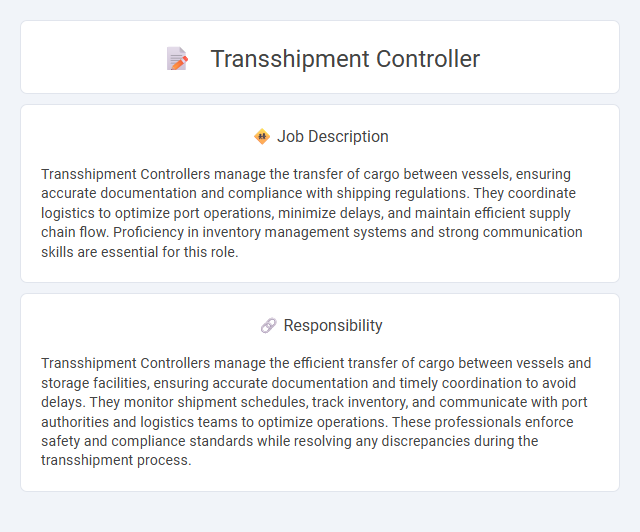 Transshipment Controller

Job Description

Transshipment Controllers manage the transfer of cargo between vessels, ensuring accurate documentation and compliance with shipping regulations. They coordinate logistics to optimize port operations, minimize delays, and maintain efficient supply chain flow. Proficiency in inventory management systems and strong communication skills are essential for this role.

Responsibility

Transshipment Controllers manage the efficient transfer of cargo between vessels and storage facilities, ensuring accurate documentation and timely coordination to avoid delays. They monitor shipment schedules, track inventory, and communicate with port authorities and logistics teams to optimize operations. These professionals enforce safety and compliance standards while resolving any discrepancies during the transshipment process.