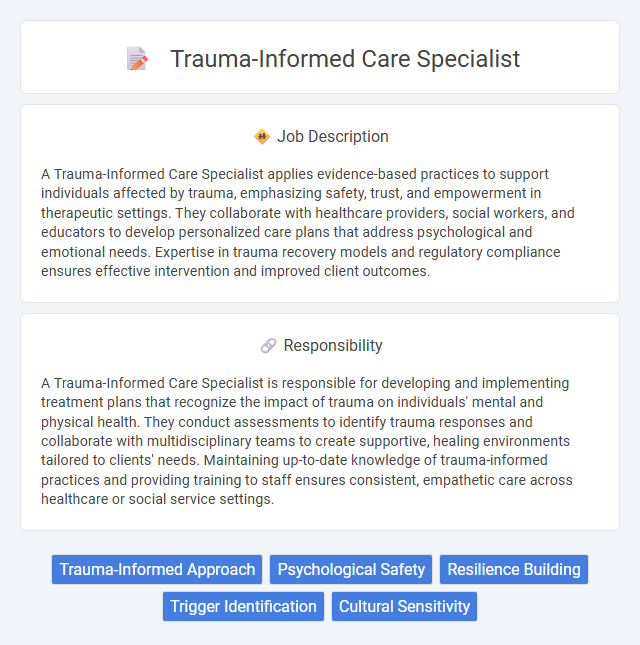 Trauma-Informed Care Specialist

Job Description

A Trauma-Informed Care Specialist applies evidence-based practices to support individuals affected by trauma, emphasizing safety, trust, and empowerment in therapeutic settings. They collaborate with healthcare providers, social workers, and educators to develop personalized care plans that address psychological and emotional needs. Expertise in trauma recovery models and regulatory compliance ensures effective intervention and improved client outcomes.

Responsibility

A Trauma-Informed Care Specialist is responsible for developing and implementing treatment plans that recognize the impact of trauma on individuals' mental and physical health. They conduct assessments to identify trauma responses and collaborate with multidisciplinary teams to create supportive, healing environments tailored to clients' needs. Maintaining up-to-date knowledge of trauma-informed practices and providing training to staff ensures consistent, empathetic care across healthcare or social service settings.

Trauma-Informed Approach
Psychological Safety
Resilience Building
Trigger Identification
Cultural Sensitivity