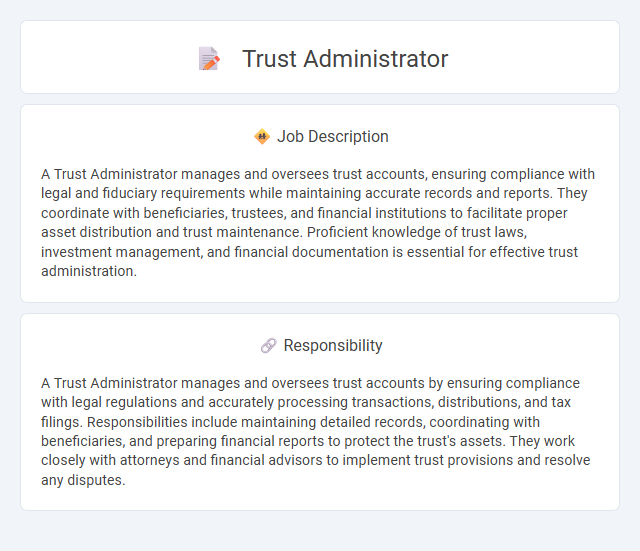 Trust Administrator

Job Description

A Trust Administrator manages and oversees trust accounts, ensuring compliance with legal and fiduciary requirements while maintaining accurate records and reports. They coordinate with beneficiaries, trustees, and financial institutions to facilitate proper asset distribution and trust maintenance. Proficient knowledge of trust laws, investment management, and financial documentation is essential for effective trust administration.

Responsibility

A Trust Administrator manages and oversees trust accounts by ensuring compliance with legal regulations and accurately processing transactions, distributions, and tax filings. Responsibilities include maintaining detailed records, coordinating with beneficiaries, and preparing financial reports to protect the trust's assets. They work closely with attorneys and financial advisors to implement trust provisions and resolve any disputes.