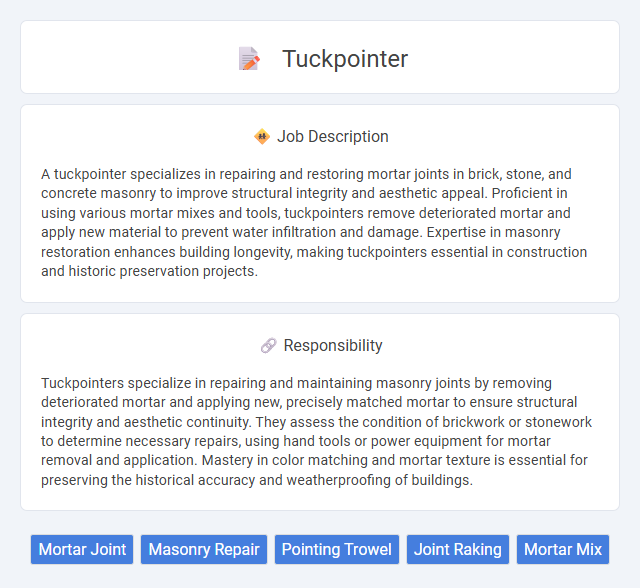 Tuckpointer

Job Description

A tuckpointer specializes in repairing and restoring mortar joints in brick, stone, and concrete masonry to improve structural integrity and aesthetic appeal. Proficient in using various mortar mixes and tools, tuckpointers remove deteriorated mortar and apply new material to prevent water infiltration and damage. Expertise in masonry restoration enhances building longevity, making tuckpointers essential in construction and historic preservation projects.

Responsibility

Tuckpointers specialize in repairing and maintaining masonry joints by removing deteriorated mortar and applying new, precisely matched mortar to ensure structural integrity and aesthetic continuity. They assess the condition of brickwork or stonework to determine necessary repairs, using hand tools or power equipment for mortar removal and application. Mastery in color matching and mortar texture is essential for preserving the historical accuracy and weatherproofing of buildings.

Mortar Joint
Masonry Repair
Pointing Trowel
Joint Raking
Mortar Mix