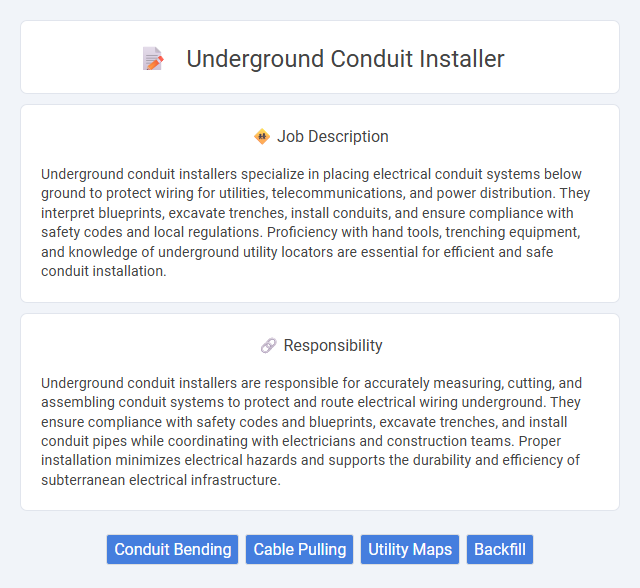 Underground Conduit Installer

Job Description

Underground conduit installers specialize in placing electrical conduit systems below ground to protect wiring for utilities, telecommunications, and power distribution. They interpret blueprints, excavate trenches, install conduits, and ensure compliance with safety codes and local regulations. Proficiency with hand tools, trenching equipment, and knowledge of underground utility locators are essential for efficient and safe conduit installation.

Responsibility

Underground conduit installers are responsible for accurately measuring, cutting, and assembling conduit systems to protect and route electrical wiring underground. They ensure compliance with safety codes and blueprints, excavate trenches, and install conduit pipes while coordinating with electricians and construction teams. Proper installation minimizes electrical hazards and supports the durability and efficiency of subterranean electrical infrastructure.

Conduit Bending
Cable Pulling
Utility Maps
Backfill