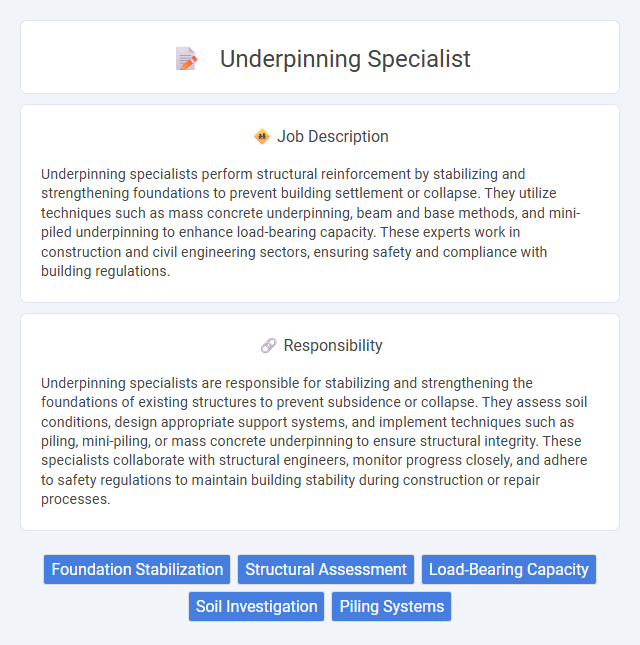 Underpinning Specialist

Job Description

Underpinning specialists perform structural reinforcement by stabilizing and strengthening foundations to prevent building settlement or collapse. They utilize techniques such as mass concrete underpinning, beam and base methods, and mini-piled underpinning to enhance load-bearing capacity. These experts work in construction and civil engineering sectors, ensuring safety and compliance with building regulations.

Responsibility

Underpinning specialists are responsible for stabilizing and strengthening the foundations of existing structures to prevent subsidence or collapse. They assess soil conditions, design appropriate support systems, and implement techniques such as piling, mini-piling, or mass concrete underpinning to ensure structural integrity. These specialists collaborate with structural engineers, monitor progress closely, and adhere to safety regulations to maintain building stability during construction or repair processes.

Foundation Stabilization
Structural Assessment
Load-Bearing Capacity
Soil Investigation
Piling Systems