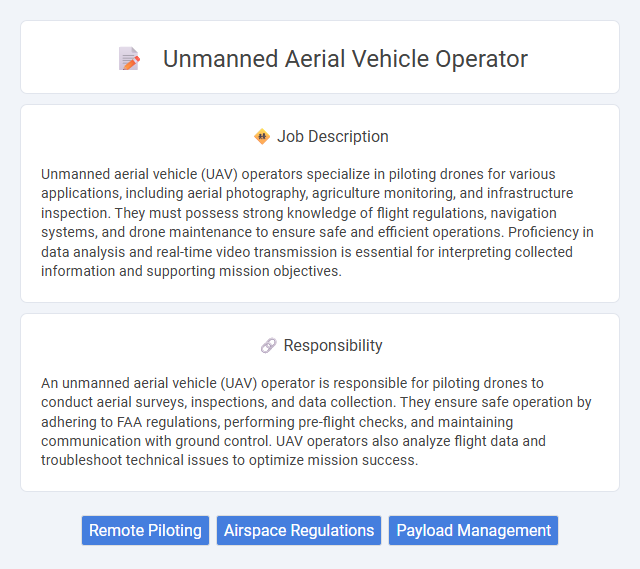 Unmanned Aerial Vehicle Operator

Job Description

Unmanned aerial vehicle (UAV) operators specialize in piloting drones for various applications, including aerial photography, agriculture monitoring, and infrastructure inspection. They must possess strong knowledge of flight regulations, navigation systems, and drone maintenance to ensure safe and efficient operations. Proficiency in data analysis and real-time video transmission is essential for interpreting collected information and supporting mission objectives.

Responsibility

An unmanned aerial vehicle (UAV) operator is responsible for piloting drones to conduct aerial surveys, inspections, and data collection. They ensure safe operation by adhering to FAA regulations, performing pre-flight checks, and maintaining communication with ground control. UAV operators also analyze flight data and troubleshoot technical issues to optimize mission success.

Remote Piloting

Airspace Regulations

Payload Management