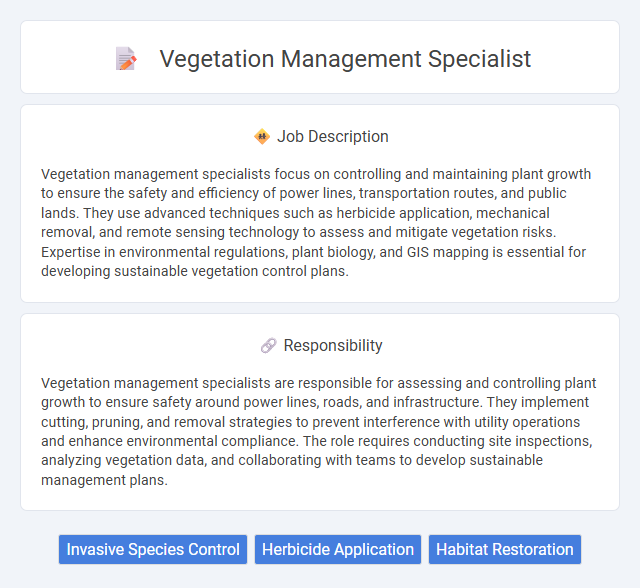 Vegetation Management Specialist

Job Description

Vegetation management specialists focus on controlling and maintaining plant growth to ensure the safety and efficiency of power lines, transportation routes, and public lands. They use advanced techniques such as herbicide application, mechanical removal, and remote sensing technology to assess and mitigate vegetation risks. Expertise in environmental regulations, plant biology, and GIS mapping is essential for developing sustainable vegetation control plans.

Responsibility

Vegetation management specialists are responsible for assessing and controlling plant growth to ensure safety around power lines, roads, and infrastructure. They implement cutting, pruning, and removal strategies to prevent interference with utility operations and enhance environmental compliance. The role requires conducting site inspections, analyzing vegetation data, and collaborating with teams to develop sustainable management plans.

Invasive Species Control
Herbicide Application
Habitat Restoration