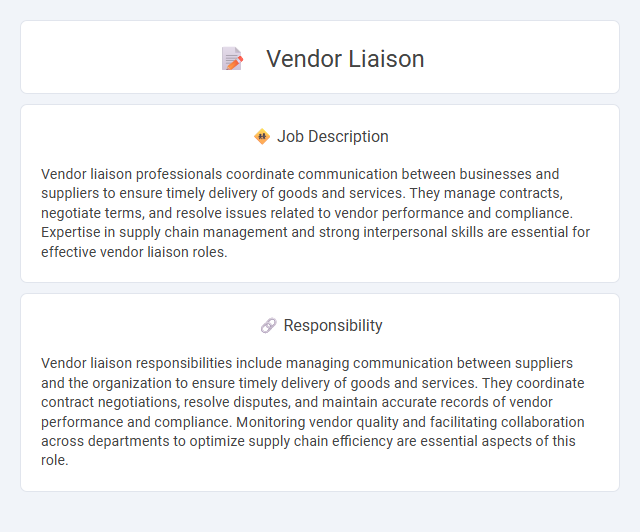 Vendor Liaison

Job Description

Vendor liaison professionals coordinate communication between businesses and suppliers to ensure timely delivery of goods and services. They manage contracts, negotiate terms, and resolve issues related to vendor performance and compliance. Expertise in supply chain management and strong interpersonal skills are essential for effective vendor liaison roles.

Responsibility

Vendor liaison responsibilities include managing communication between suppliers and the organization to ensure timely delivery of goods and services. They coordinate contract negotiations, resolve disputes, and maintain accurate records of vendor performance and compliance. Monitoring vendor quality and facilitating collaboration across departments to optimize supply chain efficiency are essential aspects of this role.