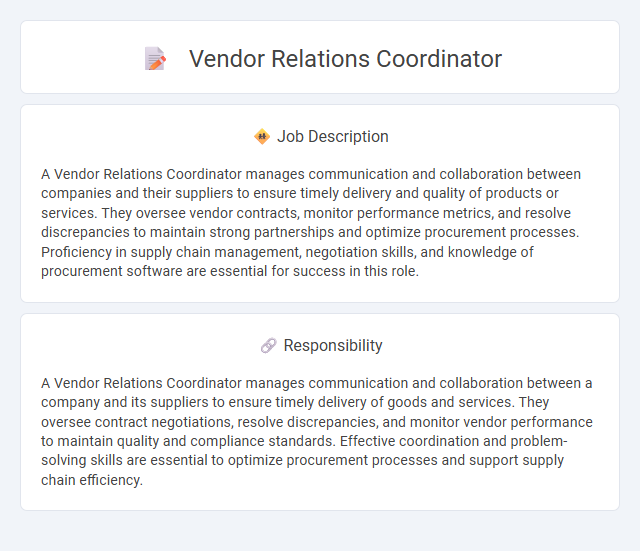 Vendor Relations Coordinator

Job Description

A Vendor Relations Coordinator manages communication and collaboration between companies and their suppliers to ensure timely delivery and quality of products or services. They oversee vendor contracts, monitor performance metrics, and resolve discrepancies to maintain strong partnerships and optimize procurement processes. Proficiency in supply chain management, negotiation skills, and knowledge of procurement software are essential for success in this role.

Responsibility

A Vendor Relations Coordinator manages communication and collaboration between a company and its suppliers to ensure timely delivery of goods and services. They oversee contract negotiations, resolve discrepancies, and monitor vendor performance to maintain quality and compliance standards. Effective coordination and problem-solving skills are essential to optimize procurement processes and support supply chain efficiency.