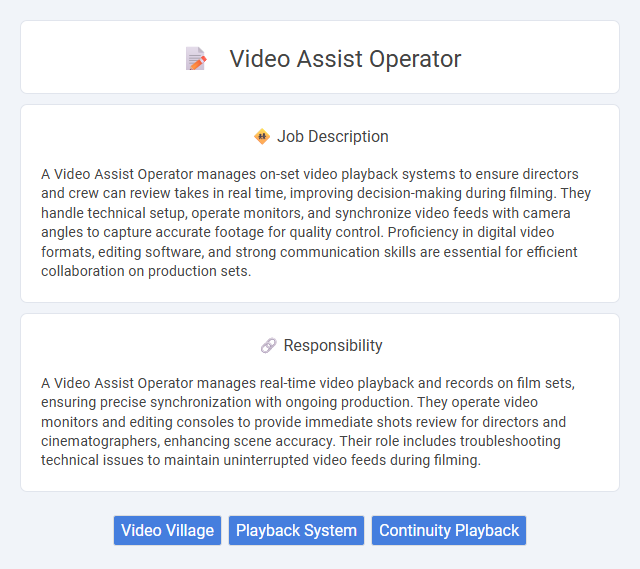 Video Assist Operator

Job Description

A Video Assist Operator manages on-set video playback systems to ensure directors and crew can review takes in real time, improving decision-making during filming. They handle technical setup, operate monitors, and synchronize video feeds with camera angles to capture accurate footage for quality control. Proficiency in digital video formats, editing software, and strong communication skills are essential for efficient collaboration on production sets.

Responsibility

A Video Assist Operator manages real-time video playback and records on film sets, ensuring precise synchronization with ongoing production. They operate video monitors and editing consoles to provide immediate shots review for directors and cinematographers, enhancing scene accuracy. Their role includes troubleshooting technical issues to maintain uninterrupted video feeds during filming.

Video Village
Playback System
Continuity Playback