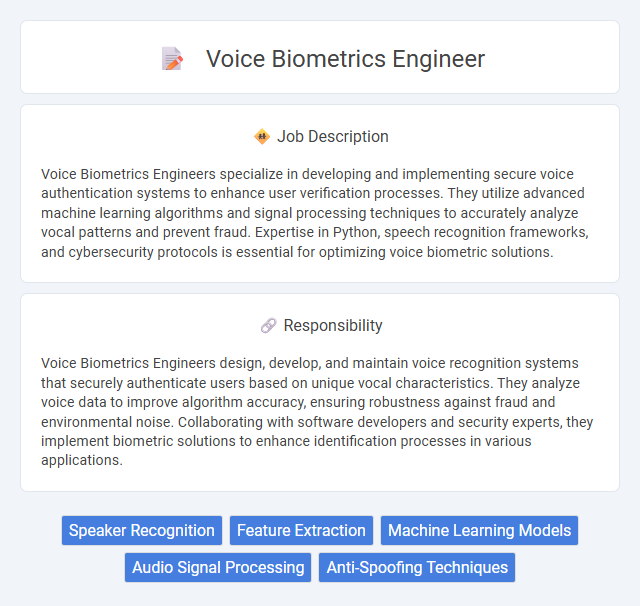 Voice Biometrics Engineer

Job Description

Voice Biometrics Engineers specialize in developing and implementing secure voice authentication systems to enhance user verification processes. They utilize advanced machine learning algorithms and signal processing techniques to accurately analyze vocal patterns and prevent fraud. Expertise in Python, speech recognition frameworks, and cybersecurity protocols is essential for optimizing voice biometric solutions.

Responsibility

Voice Biometrics Engineers design, develop, and maintain voice recognition systems that securely authenticate users based on unique vocal characteristics. They analyze voice data to improve algorithm accuracy, ensuring robustness against fraud and environmental noise. Collaborating with software developers and security experts, they implement biometric solutions to enhance identification processes in various applications.

Speaker Recognition
Feature Extraction
Machine Learning Models
Audio Signal Processing
Anti-Spoofing Techniques