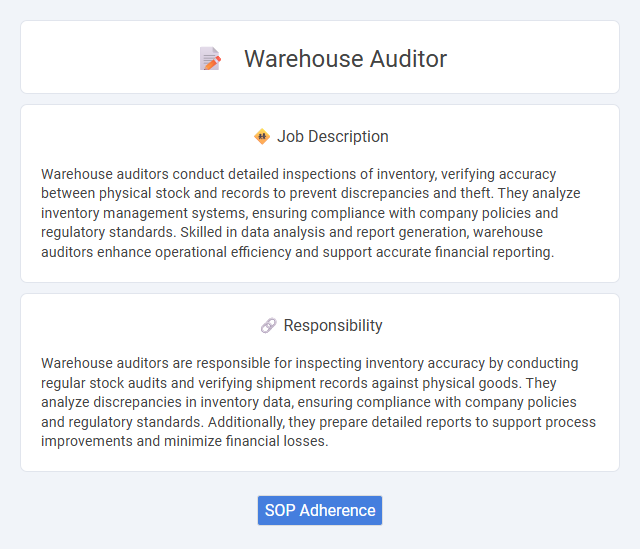 Warehouse Auditor

Job Description

Warehouse auditors conduct detailed inspections of inventory, verifying accuracy between physical stock and records to prevent discrepancies and theft. They analyze inventory management systems, ensuring compliance with company policies and regulatory standards. Skilled in data analysis and report generation, warehouse auditors enhance operational efficiency and support accurate financial reporting.

Responsibility

Warehouse auditors are responsible for inspecting inventory accuracy by conducting regular stock audits and verifying shipment records against physical goods. They analyze discrepancies in inventory data, ensuring compliance with company policies and regulatory standards. Additionally, they prepare detailed reports to support process improvements and minimize financial losses.

SOP Adherence