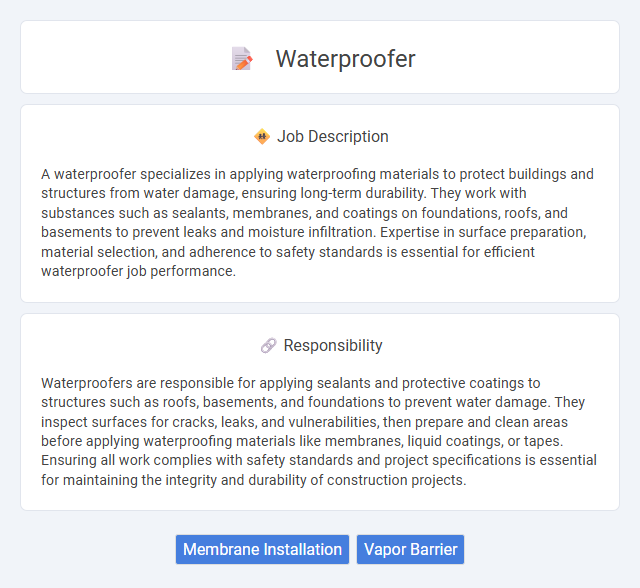 Waterproofer

Job Description

A waterproofer specializes in applying waterproofing materials to protect buildings and structures from water damage, ensuring long-term durability. They work with substances such as sealants, membranes, and coatings on foundations, roofs, and basements to prevent leaks and moisture infiltration. Expertise in surface preparation, material selection, and adherence to safety standards is essential for efficient waterproofer job performance.

Responsibility

Waterproofers are responsible for applying sealants and protective coatings to structures such as roofs, basements, and foundations to prevent water damage. They inspect surfaces for cracks, leaks, and vulnerabilities, then prepare and clean areas before applying waterproofing materials like membranes, liquid coatings, or tapes. Ensuring all work complies with safety standards and project specifications is essential for maintaining the integrity and durability of construction projects.

Membrane Installation Vapor Barrier