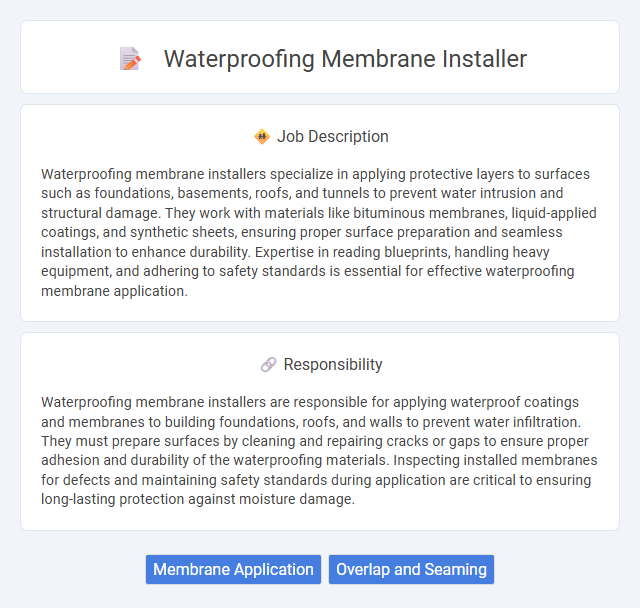 Waterproofing Membrane Installer

Job Description

Waterproofing membrane installers specialize in applying protective layers to surfaces such as foundations, basements, roofs, and tunnels to prevent water intrusion and structural damage. They work with materials like bituminous membranes, liquid-applied coatings, and synthetic sheets, ensuring proper surface preparation and seamless installation to enhance durability. Expertise in reading blueprints, handling heavy equipment, and adhering to safety standards is essential for effective waterproofing membrane application.

Responsibility

Waterproofing membrane installers are responsible for applying waterproof coatings and membranes to building foundations, roofs, and walls to prevent water infiltration. They must prepare surfaces by cleaning and repairing cracks or gaps to ensure proper adhesion and durability of the waterproofing materials. Inspecting installed membranes for defects and maintaining safety standards during application are critical to ensuring long-lasting protection against moisture damage.

Membrane Application

Overlap and Seaming