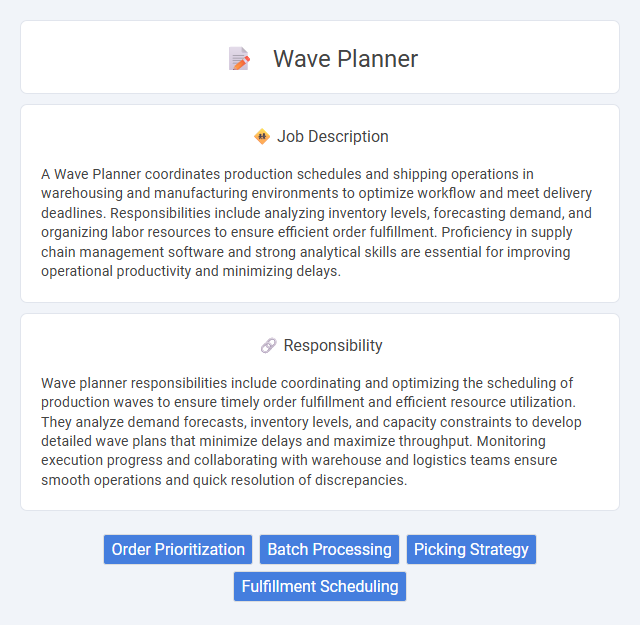 Wave Planner

Job Description

A Wave Planner coordinates production schedules and shipping operations in warehousing and manufacturing environments to optimize workflow and meet delivery deadlines. Responsibilities include analyzing inventory levels, forecasting demand, and organizing labor resources to ensure efficient order fulfillment. Proficiency in supply chain management software and strong analytical skills are essential for improving operational productivity and minimizing delays.

Responsibility

Wave planner responsibilities include coordinating and optimizing the scheduling of production waves to ensure timely order fulfillment and efficient resource utilization. They analyze demand forecasts, inventory levels, and capacity constraints to develop detailed wave plans that minimize delays and maximize throughput. Monitoring execution progress and collaborating with warehouse and logistics teams ensure smooth operations and quick resolution of discrepancies.

Order Prioritization
Batch Processing
Picking Strategy
Fulfillment Scheduling