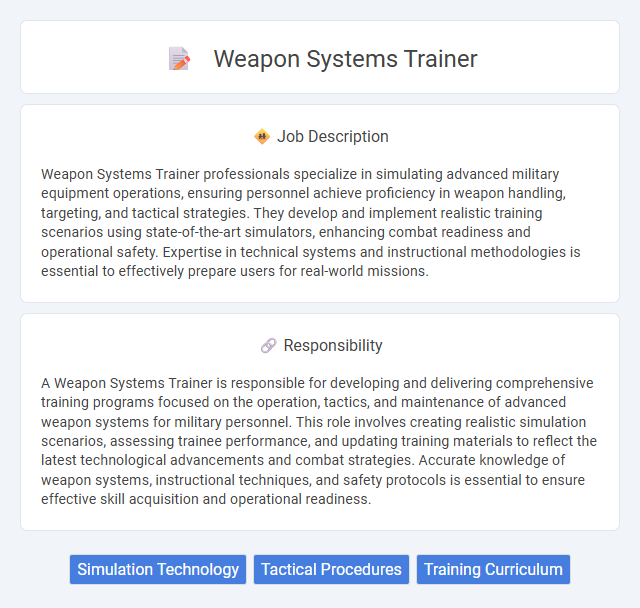 Weapon Systems Trainer

Job Description

Weapon Systems Trainer professionals specialize in simulating advanced military equipment operations, ensuring personnel achieve proficiency in weapon handling, targeting, and tactical strategies. They develop and implement realistic training scenarios using state-of-the-art simulators, enhancing combat readiness and operational safety. Expertise in technical systems and instructional methodologies is essential to effectively prepare users for real-world missions.

Responsibility

A Weapon Systems Trainer is responsible for developing and delivering comprehensive training programs focused on the operation, tactics, and maintenance of advanced weapon systems for military personnel. This role involves creating realistic simulation scenarios, assessing trainee performance, and updating training materials to reflect the latest technological advancements and combat strategies. Accurate knowledge of weapon systems, instructional techniques, and safety protocols is essential to ensure effective skill acquisition and operational readiness.

Simulation Technology
Tactical Procedures
Training Curriculum