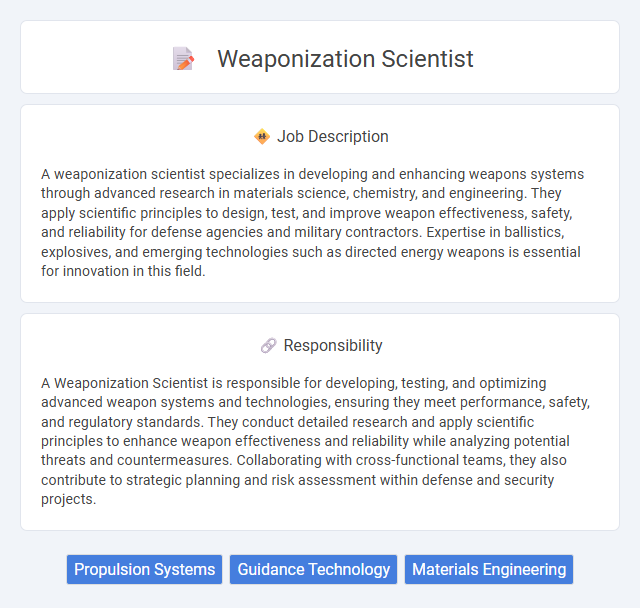 Weaponization Scientist

Job Description

A weaponization scientist specializes in developing and enhancing weapons systems through advanced research in materials science, chemistry, and engineering. They apply scientific principles to design, test, and improve weapon effectiveness, safety, and reliability for defense agencies and military contractors. Expertise in ballistics, explosives, and emerging technologies such as directed energy weapons is essential for innovation in this field.

Responsibility

A Weaponization Scientist is responsible for developing, testing, and optimizing advanced weapon systems and technologies, ensuring they meet performance, safety, and regulatory standards. They conduct detailed research and apply scientific principles to enhance weapon effectiveness and reliability while analyzing potential threats and countermeasures. Collaborating with cross-functional teams, they also contribute to strategic planning and risk assessment within defense and security projects.

Propulsion Systems Guidance Technology Materials Engineering