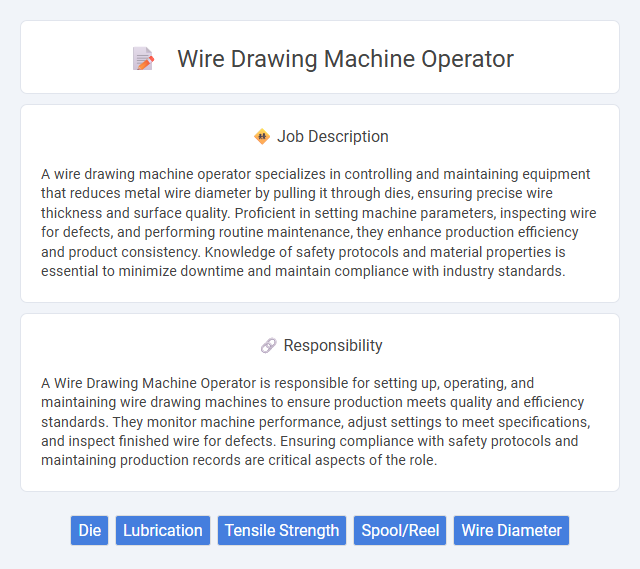 Wire Drawing Machine Operator

Job Description

A wire drawing machine operator specializes in controlling and maintaining equipment that reduces metal wire diameter by pulling it through dies, ensuring precise wire thickness and surface quality. Proficient in setting machine parameters, inspecting wire for defects, and performing routine maintenance, they enhance production efficiency and product consistency. Knowledge of safety protocols and material properties is essential to minimize downtime and maintain compliance with industry standards.

Responsibility

A Wire Drawing Machine Operator is responsible for setting up, operating, and maintaining wire drawing machines to ensure production meets quality and efficiency standards. They monitor machine performance, adjust settings to meet specifications, and inspect finished wire for defects. Ensuring compliance with safety protocols and maintaining production records are critical aspects of the role.

Die

Lubrication

Tensile Strength

Spool/Reel

Wire Diameter