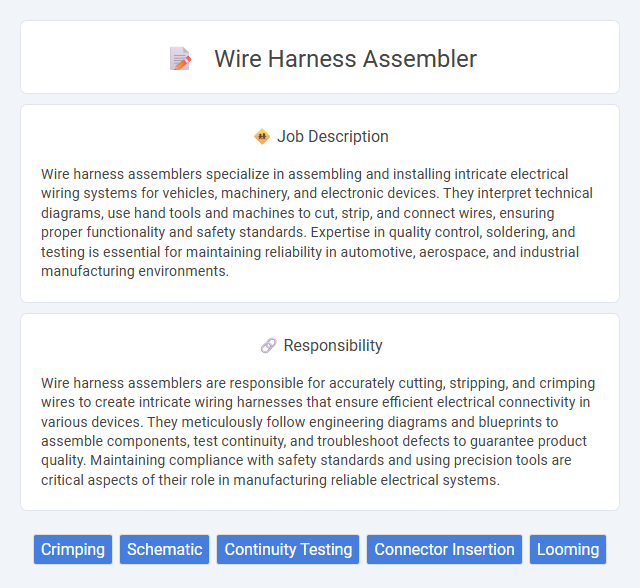 Wire Harness Assembler

Job Description

Wire harness assemblers specialize in assembling and installing intricate electrical wiring systems for vehicles, machinery, and electronic devices. They interpret technical diagrams, use hand tools and machines to cut, strip, and connect wires, ensuring proper functionality and safety standards. Expertise in quality control, soldering, and testing is essential for maintaining reliability in automotive, aerospace, and industrial manufacturing environments.

Responsibility

Wire harness assemblers are responsible for accurately cutting, stripping, and crimping wires to create intricate wiring harnesses that ensure efficient electrical connectivity in various devices. They meticulously follow engineering diagrams and blueprints to assemble components, test continuity, and troubleshoot defects to guarantee product quality. Maintaining compliance with safety standards and using precision tools are critical aspects of their role in manufacturing reliable electrical systems.

Crimping Schematic Continuity Testing Connector Insertion Looming