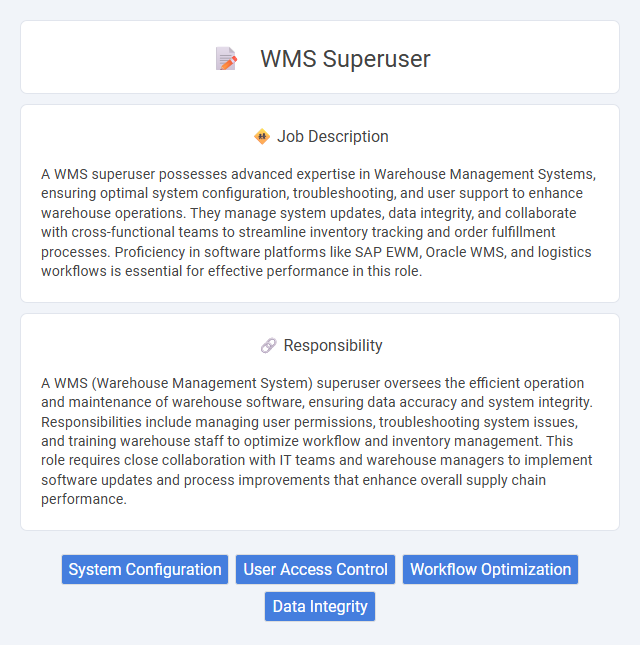 WMS Superuser

Job Description

A WMS superuser possesses advanced expertise in Warehouse Management Systems, ensuring optimal system configuration, troubleshooting, and user support to enhance warehouse operations. They manage system updates, data integrity, and collaborate with cross-functional teams to streamline inventory tracking and order fulfillment processes. Proficiency in software platforms like SAP EWM, Oracle WMS, and logistics workflows is essential for effective performance in this role.

Responsibility

A WMS (Warehouse Management System) superuser oversees the efficient operation and maintenance of warehouse software, ensuring data accuracy and system integrity. Responsibilities include managing user permissions, troubleshooting system issues, and training warehouse staff to optimize workflow and inventory management. This role requires close collaboration with IT teams and warehouse managers to implement software updates and process improvements that enhance overall supply chain performance.

System Configuration
User Access Control
Workflow Optimization
Data Integrity