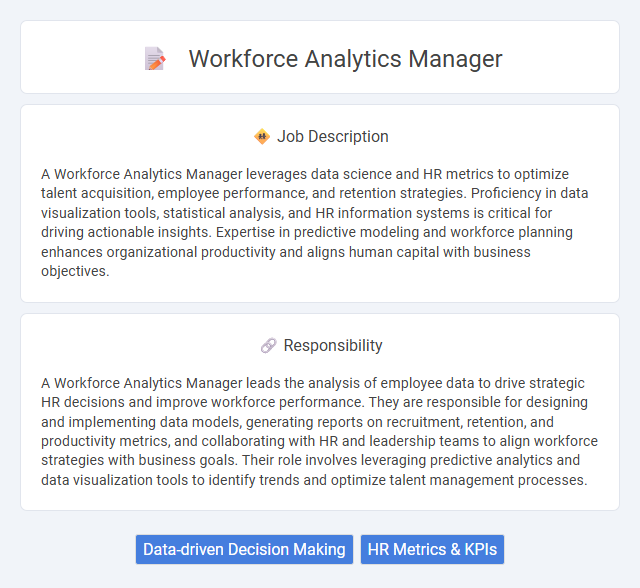 Workforce Analytics Manager

Job Description

A Workforce Analytics Manager leverages data science and HR metrics to optimize talent acquisition, employee performance, and retention strategies. Proficiency in data visualization tools, statistical analysis, and HR information systems is critical for driving actionable insights. Expertise in predictive modeling and workforce planning enhances organizational productivity and aligns human capital with business objectives.

Responsibility

A Workforce Analytics Manager leads the analysis of employee data to drive strategic HR decisions and improve workforce performance. They are responsible for designing and implementing data models, generating reports on recruitment, retention, and productivity metrics, and collaborating with HR and leadership teams to align workforce strategies with business goals. Their role involves leveraging predictive analytics and data visualization tools to identify trends and optimize talent management processes.

Data-driven Decision Making

HR Metrics & KPIs