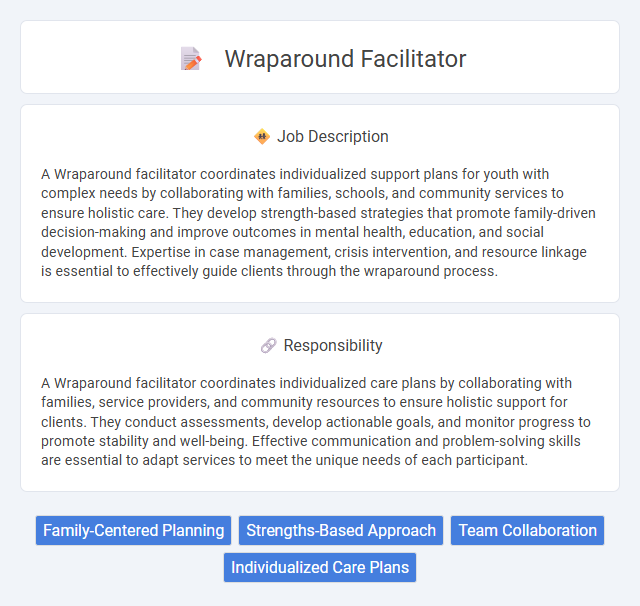 Wraparound Facilitator

Job Description

A Wraparound facilitator coordinates individualized support plans for youth with complex needs by collaborating with families, schools, and community services to ensure holistic care. They develop strength-based strategies that promote family-driven decision-making and improve outcomes in mental health, education, and social development. Expertise in case management, crisis intervention, and resource linkage is essential to effectively guide clients through the wraparound process.

Responsibility

A Wraparound facilitator coordinates individualized care plans by collaborating with families, service providers, and community resources to ensure holistic support for clients. They conduct assessments, develop actionable goals, and monitor progress to promote stability and well-being. Effective communication and problem-solving skills are essential to adapt services to meet the unique needs of each participant.

Family-Centered Planning

Strengths-Based Approach

Team Collaboration

Individualized Care Plans