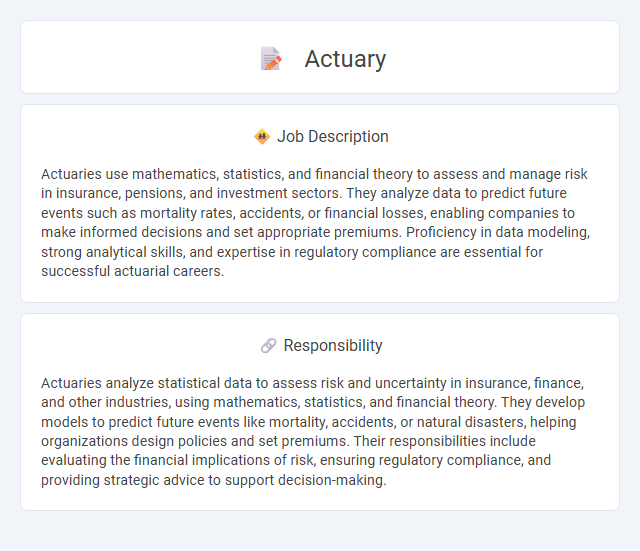 Actuary

Job Description

Actuaries use mathematics, statistics, and financial theory to assess and manage risk in insurance, pensions, and investment sectors. They analyze data to predict future events such as mortality rates, accidents, or financial losses, enabling companies to make informed decisions and set appropriate premiums. Proficiency in data modeling, strong analytical skills, and expertise in regulatory compliance are essential for successful actuarial careers.

Responsibility

Actuaries analyze statistical data to assess risk and uncertainty in insurance, finance, and other industries, using mathematics, statistics, and financial theory. They develop models to predict future events like mortality, accidents, or natural disasters, helping organizations design policies and set premiums. Their responsibilities include evaluating the financial implications of risk, ensuring regulatory compliance, and providing strategic advice to support decision-making.