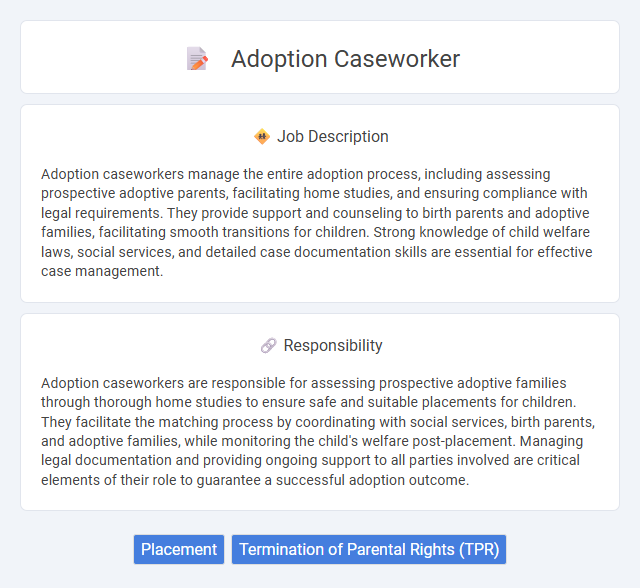 Adoption Caseworker

Job Description

Adoption caseworkers manage the entire adoption process, including assessing prospective adoptive parents, facilitating home studies, and ensuring compliance with legal requirements. They provide support and counseling to birth parents and adoptive families, facilitating smooth transitions for children. Strong knowledge of child welfare laws, social services, and detailed case documentation skills are essential for effective case management.

Responsibility

Adoption caseworkers are responsible for assessing prospective adoptive families through thorough home studies to ensure safe and suitable placements for children. They facilitate the matching process by coordinating with social services, birth parents, and adoptive families, while monitoring the child's welfare post-placement. Managing legal documentation and providing ongoing support to all parties involved are critical elements of their role to guarantee a successful adoption outcome.

Placement

Termination of Parental Rights (TPR)