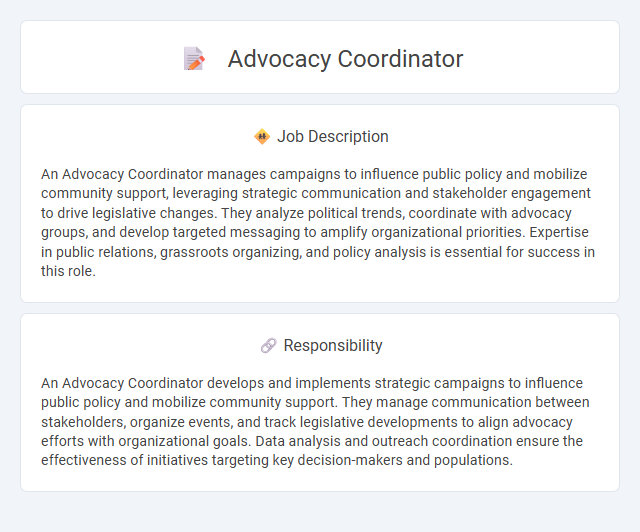 Advocacy Coordinator

Job Description

An Advocacy Coordinator manages campaigns to influence public policy and mobilize community support, leveraging strategic communication and stakeholder engagement to drive legislative changes. They analyze political trends, coordinate with advocacy groups, and develop targeted messaging to amplify organizational priorities. Expertise in public relations, grassroots organizing, and policy analysis is essential for success in this role.

Responsibility

An Advocacy Coordinator develops and implements strategic campaigns to influence public policy and mobilize community support. They manage communication between stakeholders, organize events, and track legislative developments to align advocacy efforts with organizational goals. Data analysis and outreach coordination ensure the effectiveness of initiatives targeting key decision-makers and populations.