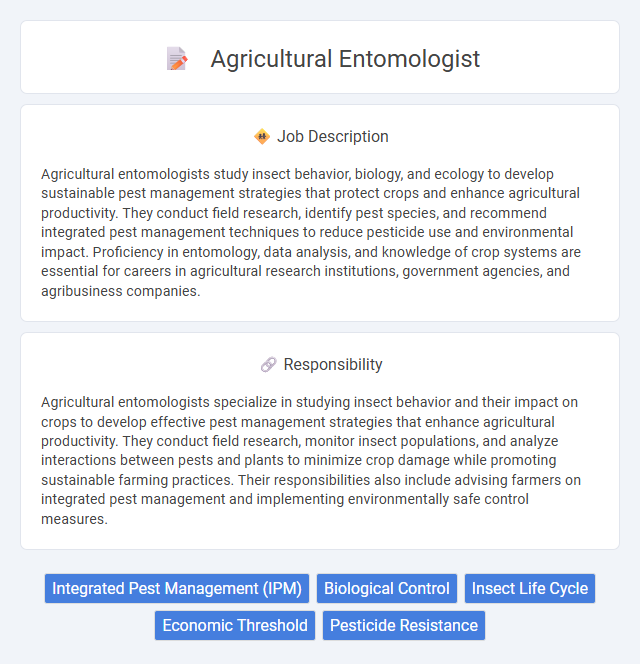 Agricultural Entomologist

Job Description

Agricultural entomologists study insect behavior, biology, and ecology to develop sustainable pest management strategies that protect crops and enhance agricultural productivity. They conduct field research, identify pest species, and recommend integrated pest management techniques to reduce pesticide use and environmental impact. Proficiency in entomology, data analysis, and knowledge of crop systems are essential for careers in agricultural research institutions, government agencies, and agribusiness companies.

Responsibility

Agricultural entomologists specialize in studying insect behavior and their impact on crops to develop effective pest management strategies that enhance agricultural productivity. They conduct field research, monitor insect populations, and analyze interactions between pests and plants to minimize crop damage while promoting sustainable farming practices. Their responsibilities also include advising farmers on integrated pest management and implementing environmentally safe control measures.

Integrated Pest Management (IPM) Biological Control Insect Life Cycle Economic Threshold Pesticide Resistance