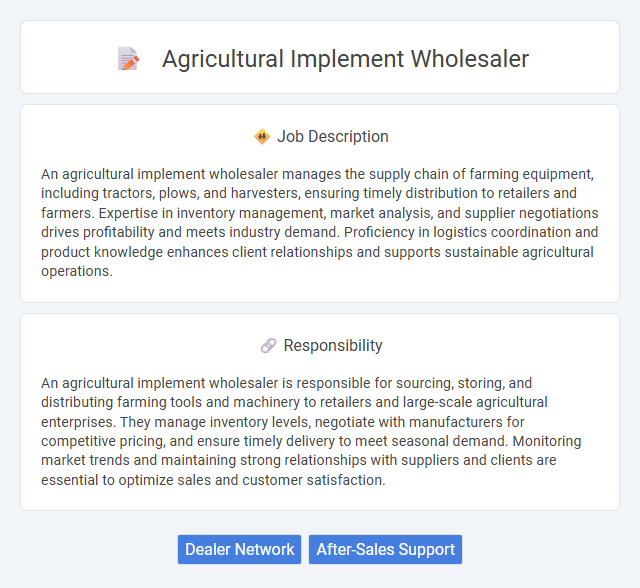 Agricultural Implement Wholesaler

Job Description

An agricultural implement wholesaler manages the supply chain of farming equipment, including tractors, plows, and harvesters, ensuring timely distribution to retailers and farmers. Expertise in inventory management, market analysis, and supplier negotiations drives profitability and meets industry demand. Proficiency in logistics coordination and product knowledge enhances client relationships and supports sustainable agricultural operations.

Responsibility

An agricultural implement wholesaler is responsible for sourcing, storing, and distributing farming tools and machinery to retailers and large-scale agricultural enterprises. They manage inventory levels, negotiate with manufacturers for competitive pricing, and ensure timely delivery to meet seasonal demand. Monitoring market trends and maintaining strong relationships with suppliers and clients are essential to optimize sales and customer satisfaction.

Dealer Network
After-Sales Support