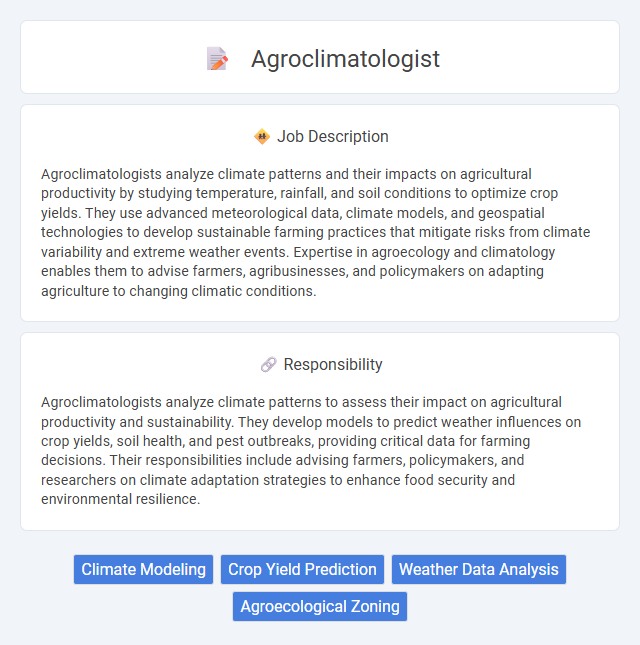 Agroclimatologist

Job Description

Agroclimatologists analyze climate patterns and their impacts on agricultural productivity by studying temperature, rainfall, and soil conditions to optimize crop yields. They use advanced meteorological data, climate models, and geospatial technologies to develop sustainable farming practices that mitigate risks from climate variability and extreme weather events. Expertise in agroecology and climatology enables them to advise farmers, agribusinesses, and policymakers on adapting agriculture to changing climatic conditions.

Responsibility

Agroclimatologists analyze climate patterns to assess their impact on agricultural productivity and sustainability. They develop models to predict weather influences on crop yields, soil health, and pest outbreaks, providing critical data for farming decisions. Their responsibilities include advising farmers, policymakers, and researchers on climate adaptation strategies to enhance food security and environmental resilience.

Climate Modeling
Crop Yield Prediction
Weather Data Analysis
Agroecological Zoning