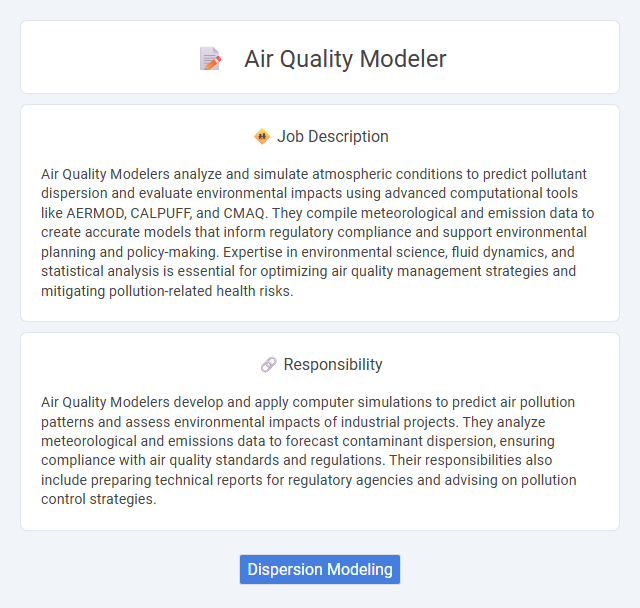 Air Quality Modeler

Job Description

Air Quality Modelers analyze and simulate atmospheric conditions to predict pollutant dispersion and evaluate environmental impacts using advanced computational tools like AERMOD, CALPUFF, and CMAQ. They compile meteorological and emission data to create accurate models that inform regulatory compliance and support environmental planning and policy-making. Expertise in environmental science, fluid dynamics, and statistical analysis is essential for optimizing air quality management strategies and mitigating pollution-related health risks.

Responsibility

Air Quality Modelers develop and apply computer simulations to predict air pollution patterns and assess environmental impacts of industrial projects. They analyze meteorological and emissions data to forecast contaminant dispersion, ensuring compliance with air quality standards and regulations. Their responsibilities also include preparing technical reports for regulatory agencies and advising on pollution control strategies.

Dispersion Modeling