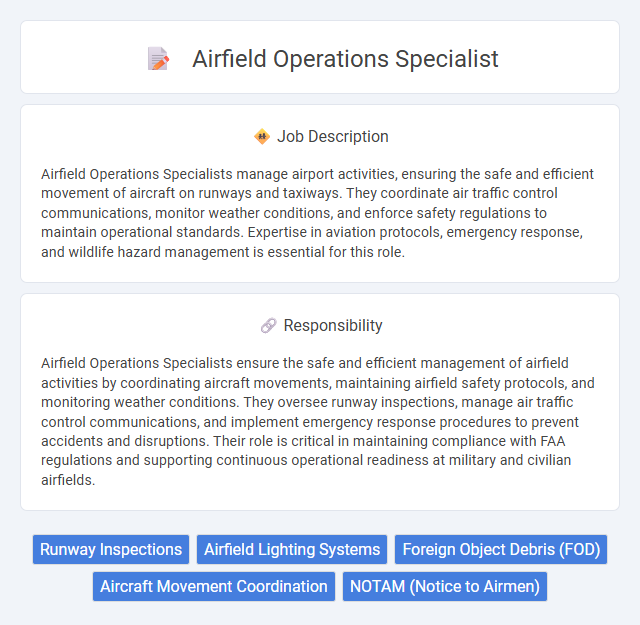 Airfield Operations Specialist

Job Description

Airfield Operations Specialists manage airport activities, ensuring the safe and efficient movement of aircraft on runways and taxiways. They coordinate air traffic control communications, monitor weather conditions, and enforce safety regulations to maintain operational standards. Expertise in aviation protocols, emergency response, and wildlife hazard management is essential for this role.

Responsibility

Airfield Operations Specialists ensure the safe and efficient management of airfield activities by coordinating aircraft movements, maintaining airfield safety protocols, and monitoring weather conditions. They oversee runway inspections, manage air traffic control communications, and implement emergency response procedures to prevent accidents and disruptions. Their role is critical in maintaining compliance with FAA regulations and supporting continuous operational readiness at military and civilian airfields.

Runway Inspections
Airfield Lighting Systems
Foreign Object Debris (FOD)
Aircraft Movement Coordination
NOTAM (Notice to Airmen)