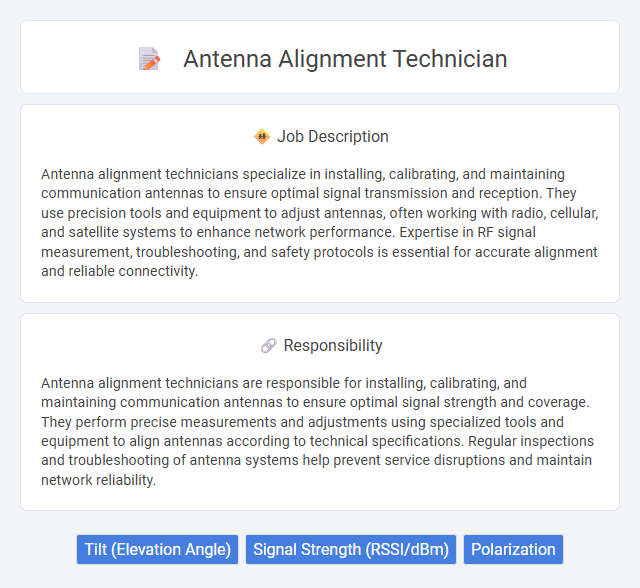 Antenna Alignment Technician

Job Description

Antenna alignment technicians specialize in installing, calibrating, and maintaining communication antennas to ensure optimal signal transmission and reception. They use precision tools and equipment to adjust antennas, often working with radio, cellular, and satellite systems to enhance network performance. Expertise in RF signal measurement, troubleshooting, and safety protocols is essential for accurate alignment and reliable connectivity.

Responsibility

Antenna alignment technicians are responsible for installing, calibrating, and maintaining communication antennas to ensure optimal signal strength and coverage. They perform precise measurements and adjustments using specialized tools and equipment to align antennas according to technical specifications. Regular inspections and troubleshooting of antenna systems help prevent service disruptions and maintain network reliability.

Tilt (Elevation Angle)
Signal Strength (RSSI/dBm)
Polarization