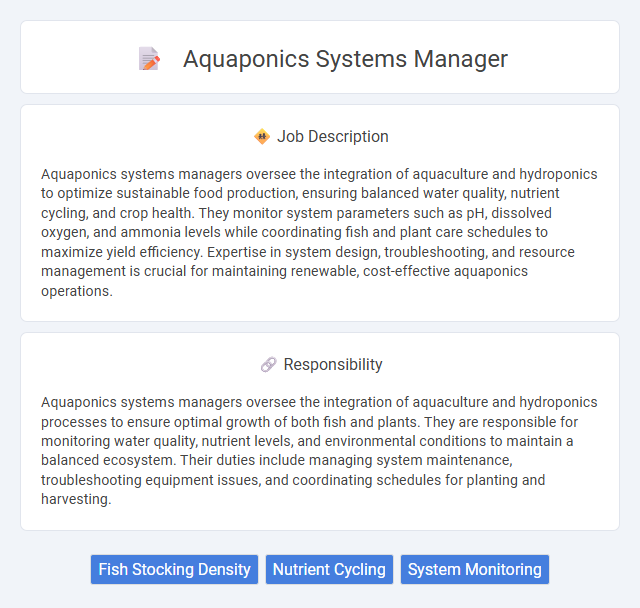 Aquaponics Systems Manager

Job Description

Aquaponics systems managers oversee the integration of aquaculture and hydroponics to optimize sustainable food production, ensuring balanced water quality, nutrient cycling, and crop health. They monitor system parameters such as pH, dissolved oxygen, and ammonia levels while coordinating fish and plant care schedules to maximize yield efficiency. Expertise in system design, troubleshooting, and resource management is crucial for maintaining renewable, cost-effective aquaponics operations.

Responsibility

Aquaponics systems managers oversee the integration of aquaculture and hydroponics processes to ensure optimal growth of both fish and plants. They are responsible for monitoring water quality, nutrient levels, and environmental conditions to maintain a balanced ecosystem. Their duties include managing system maintenance, troubleshooting equipment issues, and coordinating schedules for planting and harvesting.

Fish Stocking Density
Nutrient Cycling
System Monitoring