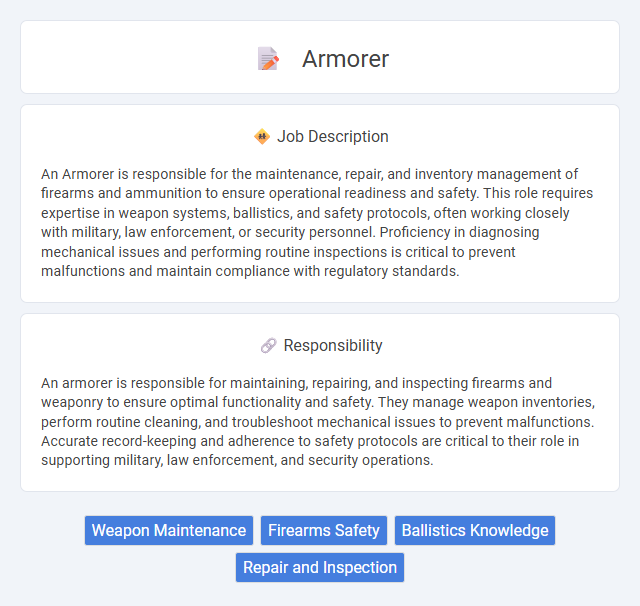 Armorer

Job Description

An Armorer is responsible for the maintenance, repair, and inventory management of firearms and ammunition to ensure operational readiness and safety. This role requires expertise in weapon systems, ballistics, and safety protocols, often working closely with military, law enforcement, or security personnel. Proficiency in diagnosing mechanical issues and performing routine inspections is critical to prevent malfunctions and maintain compliance with regulatory standards.

Responsibility

An armorer is responsible for maintaining, repairing, and inspecting firearms and weaponry to ensure optimal functionality and safety. They manage weapon inventories, perform routine cleaning, and troubleshoot mechanical issues to prevent malfunctions. Accurate record-keeping and adherence to safety protocols are critical to their role in supporting military, law enforcement, and security operations.

Weapon Maintenance
Firearms Safety
Ballistics Knowledge
Repair and Inspection