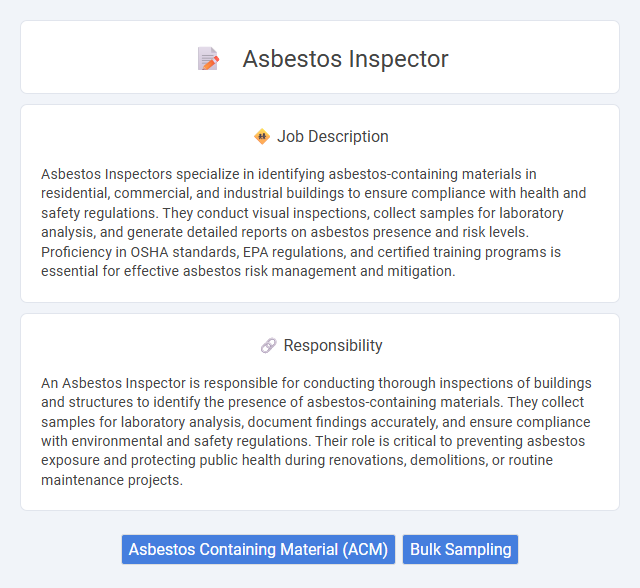 Asbestos Inspector

Job Description

Asbestos Inspectors specialize in identifying asbestos-containing materials in residential, commercial, and industrial buildings to ensure compliance with health and safety regulations. They conduct visual inspections, collect samples for laboratory analysis, and generate detailed reports on asbestos presence and risk levels. Proficiency in OSHA standards, EPA regulations, and certified training programs is essential for effective asbestos risk management and mitigation.

Responsibility

An Asbestos Inspector is responsible for conducting thorough inspections of buildings and structures to identify the presence of asbestos-containing materials. They collect samples for laboratory analysis, document findings accurately, and ensure compliance with environmental and safety regulations. Their role is critical to preventing asbestos exposure and protecting public health during renovations, demolitions, or routine maintenance projects.

Asbestos Containing Material (ACM)

Bulk Sampling