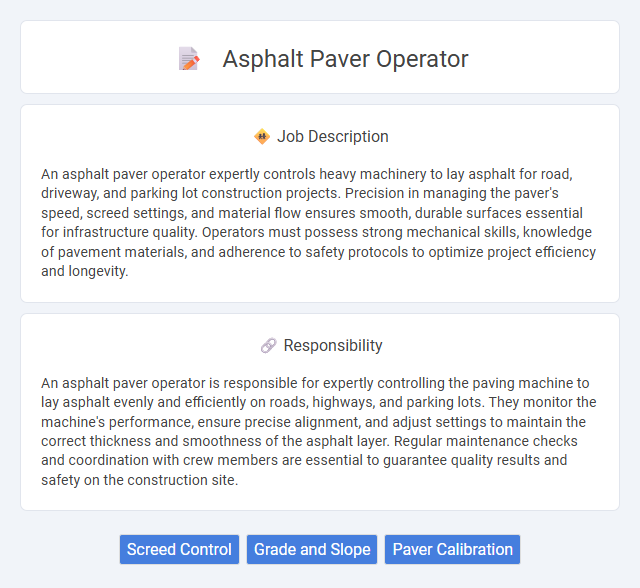 Asphalt Paver Operator

Job Description

An asphalt paver operator expertly controls heavy machinery to lay asphalt for road, driveway, and parking lot construction projects. Precision in managing the paver's speed, screed settings, and material flow ensures smooth, durable surfaces essential for infrastructure quality. Operators must possess strong mechanical skills, knowledge of pavement materials, and adherence to safety protocols to optimize project efficiency and longevity.

Responsibility

An asphalt paver operator is responsible for expertly controlling the paving machine to lay asphalt evenly and efficiently on roads, highways, and parking lots. They monitor the machine's performance, ensure precise alignment, and adjust settings to maintain the correct thickness and smoothness of the asphalt layer. Regular maintenance checks and coordination with crew members are essential to guarantee quality results and safety on the construction site.

Screed Control
Grade and Slope
Paver Calibration