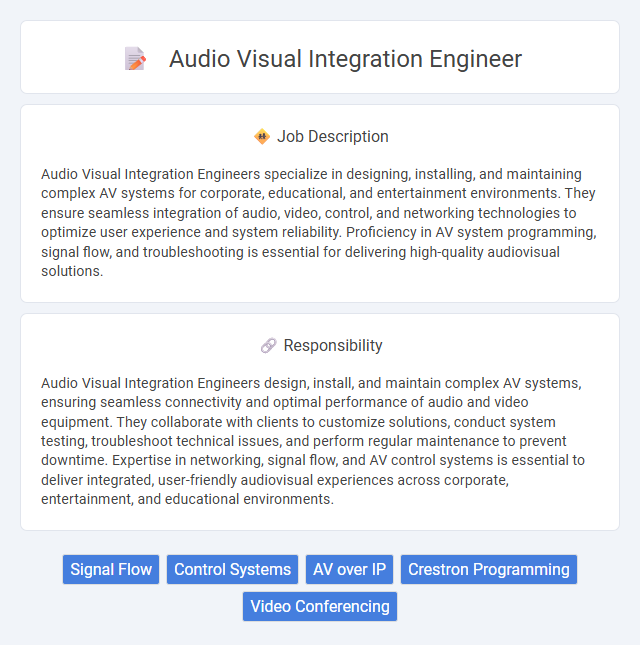 Audio Visual Integration Engineer

Job Description

Audio Visual Integration Engineers specialize in designing, installing, and maintaining complex AV systems for corporate, educational, and entertainment environments. They ensure seamless integration of audio, video, control, and networking technologies to optimize user experience and system reliability. Proficiency in AV system programming, signal flow, and troubleshooting is essential for delivering high-quality audiovisual solutions.

Responsibility

Audio Visual Integration Engineers design, install, and maintain complex AV systems, ensuring seamless connectivity and optimal performance of audio and video equipment. They collaborate with clients to customize solutions, conduct system testing, troubleshoot technical issues, and perform regular maintenance to prevent downtime. Expertise in networking, signal flow, and AV control systems is essential to deliver integrated, user-friendly audiovisual experiences across corporate, entertainment, and educational environments.

Signal Flow
Control Systems
AV over IP
Crestron Programming
Video Conferencing