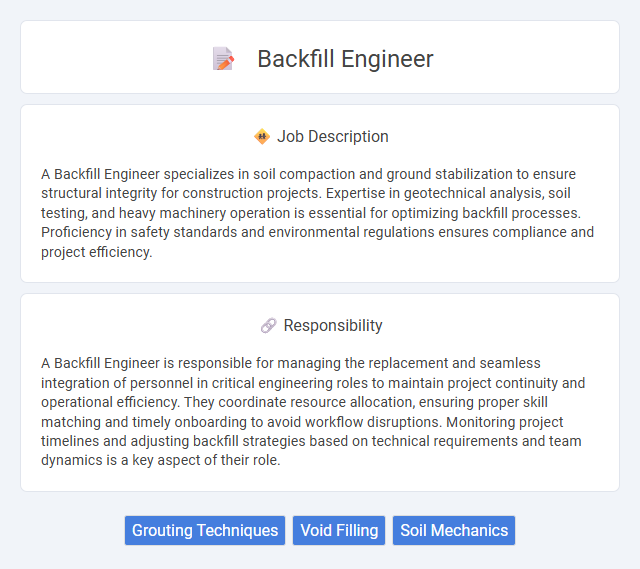 Backfill Engineer

Job Description

A Backfill Engineer specializes in soil compaction and ground stabilization to ensure structural integrity for construction projects. Expertise in geotechnical analysis, soil testing, and heavy machinery operation is essential for optimizing backfill processes. Proficiency in safety standards and environmental regulations ensures compliance and project efficiency.

Responsibility

A Backfill Engineer is responsible for managing the replacement and seamless integration of personnel in critical engineering roles to maintain project continuity and operational efficiency. They coordinate resource allocation, ensuring proper skill matching and timely onboarding to avoid workflow disruptions. Monitoring project timelines and adjusting backfill strategies based on technical requirements and team dynamics is a key aspect of their role.

Grouting Techniques
Void Filling
Soil Mechanics