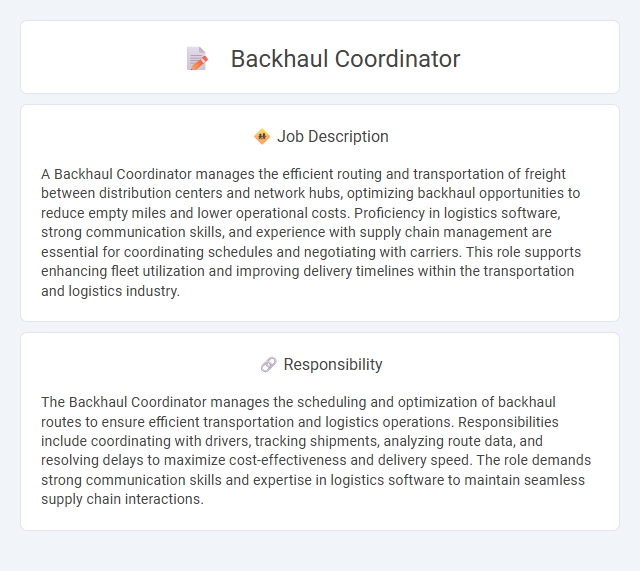 Backhaul Coordinator

Job Description

A Backhaul Coordinator manages the efficient routing and transportation of freight between distribution centers and network hubs, optimizing backhaul opportunities to reduce empty miles and lower operational costs. Proficiency in logistics software, strong communication skills, and experience with supply chain management are essential for coordinating schedules and negotiating with carriers. This role supports enhancing fleet utilization and improving delivery timelines within the transportation and logistics industry.

Responsibility

The Backhaul Coordinator manages the scheduling and optimization of backhaul routes to ensure efficient transportation and logistics operations. Responsibilities include coordinating with drivers, tracking shipments, analyzing route data, and resolving delays to maximize cost-effectiveness and delivery speed. The role demands strong communication skills and expertise in logistics software to maintain seamless supply chain interactions.