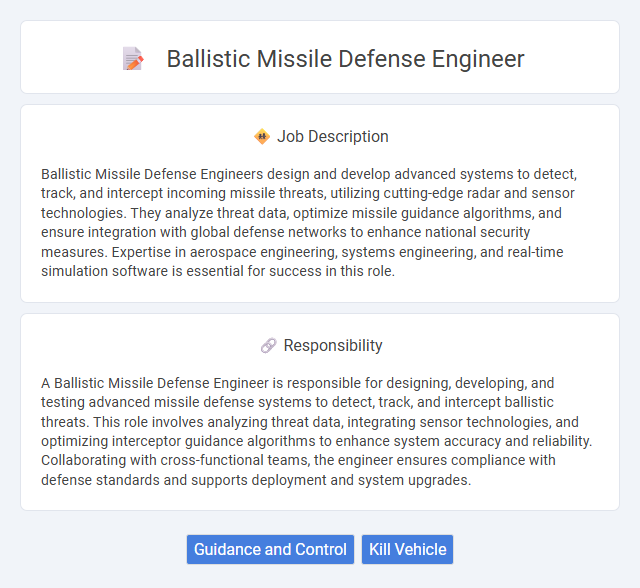 Ballistic Missile Defense Engineer

Job Description

Ballistic Missile Defense Engineers design and develop advanced systems to detect, track, and intercept incoming missile threats, utilizing cutting-edge radar and sensor technologies. They analyze threat data, optimize missile guidance algorithms, and ensure integration with global defense networks to enhance national security measures. Expertise in aerospace engineering, systems engineering, and real-time simulation software is essential for success in this role.

Responsibility

A Ballistic Missile Defense Engineer is responsible for designing, developing, and testing advanced missile defense systems to detect, track, and intercept ballistic threats. This role involves analyzing threat data, integrating sensor technologies, and optimizing interceptor guidance algorithms to enhance system accuracy and reliability. Collaborating with cross-functional teams, the engineer ensures compliance with defense standards and supports deployment and system upgrades.

Guidance and Control

Kill Vehicle