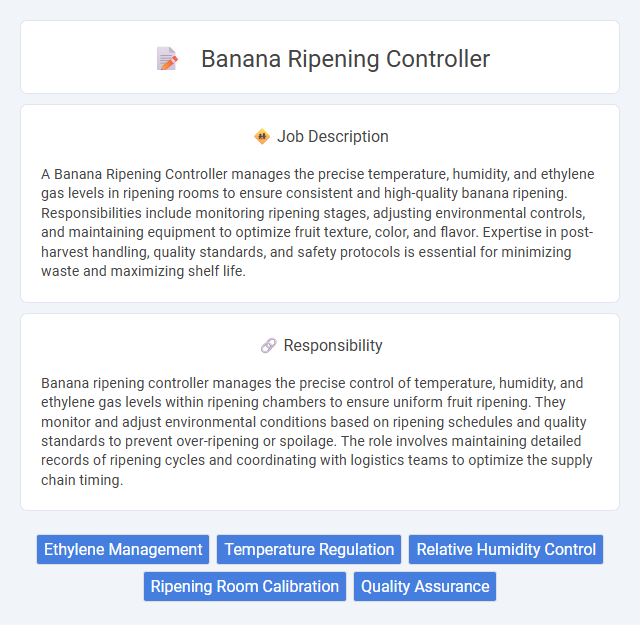 Banana Ripening Controller

Job Description

A Banana Ripening Controller manages the precise temperature, humidity, and ethylene gas levels in ripening rooms to ensure consistent and high-quality banana ripening. Responsibilities include monitoring ripening stages, adjusting environmental controls, and maintaining equipment to optimize fruit texture, color, and flavor. Expertise in post-harvest handling, quality standards, and safety protocols is essential for minimizing waste and maximizing shelf life.

Responsibility

Banana ripening controller manages the precise control of temperature, humidity, and ethylene gas levels within ripening chambers to ensure uniform fruit ripening. They monitor and adjust environmental conditions based on ripening schedules and quality standards to prevent over-ripening or spoilage. The role involves maintaining detailed records of ripening cycles and coordinating with logistics teams to optimize the supply chain timing.

Ethylene Management
Temperature Regulation
Relative Humidity Control
Ripening Room Calibration
Quality Assurance