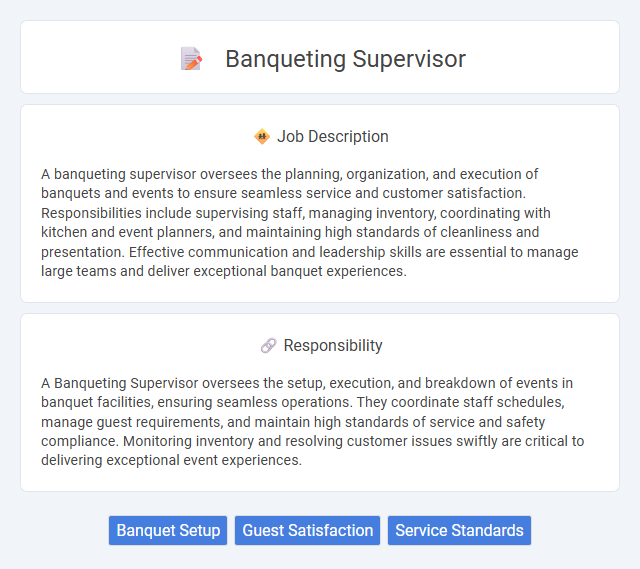 Banqueting Supervisor

Job Description

A banqueting supervisor oversees the planning, organization, and execution of banquets and events to ensure seamless service and customer satisfaction. Responsibilities include supervising staff, managing inventory, coordinating with kitchen and event planners, and maintaining high standards of cleanliness and presentation. Effective communication and leadership skills are essential to manage large teams and deliver exceptional banquet experiences.

Responsibility

A Banqueting Supervisor oversees the setup, execution, and breakdown of events in banquet facilities, ensuring seamless operations. They coordinate staff schedules, manage guest requirements, and maintain high standards of service and safety compliance. Monitoring inventory and resolving customer issues swiftly are critical to delivering exceptional event experiences.

Banquet Setup
Guest Satisfaction
Service Standards