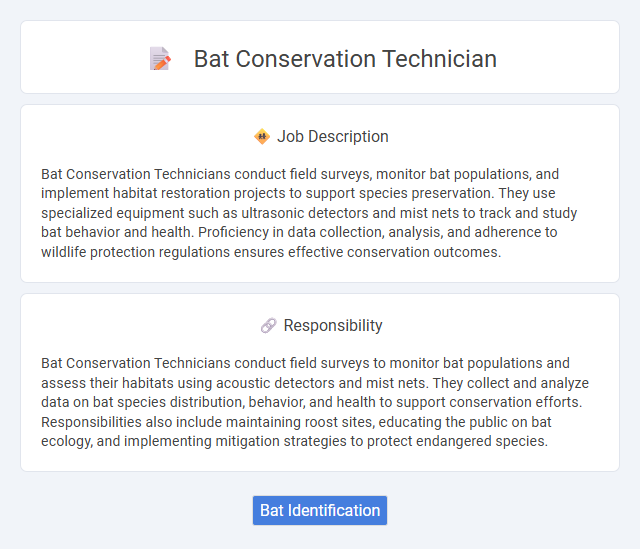 Bat Conservation Technician

Job Description

Bat Conservation Technicians conduct field surveys, monitor bat populations, and implement habitat restoration projects to support species preservation. They use specialized equipment such as ultrasonic detectors and mist nets to track and study bat behavior and health. Proficiency in data collection, analysis, and adherence to wildlife protection regulations ensures effective conservation outcomes.

Responsibility

Bat Conservation Technicians conduct field surveys to monitor bat populations and assess their habitats using acoustic detectors and mist nets. They collect and analyze data on bat species distribution, behavior, and health to support conservation efforts. Responsibilities also include maintaining roost sites, educating the public on bat ecology, and implementing mitigation strategies to protect endangered species.

Bat Identification