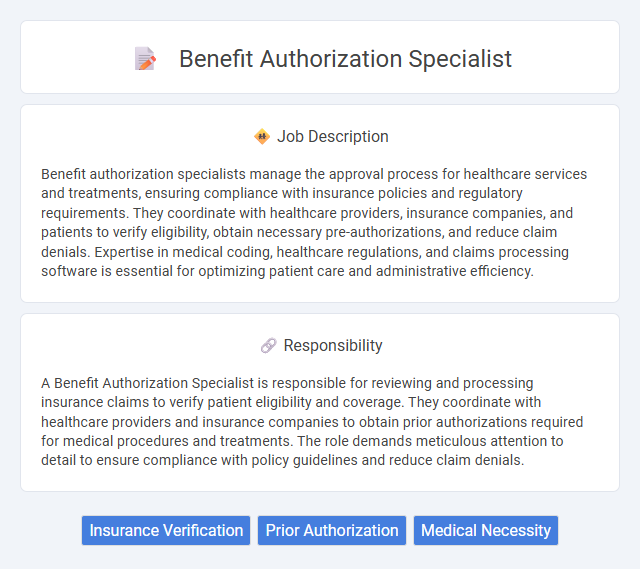 Benefit Authorization Specialist

Job Description

Benefit authorization specialists manage the approval process for healthcare services and treatments, ensuring compliance with insurance policies and regulatory requirements. They coordinate with healthcare providers, insurance companies, and patients to verify eligibility, obtain necessary pre-authorizations, and reduce claim denials. Expertise in medical coding, healthcare regulations, and claims processing software is essential for optimizing patient care and administrative efficiency.

Responsibility

A Benefit Authorization Specialist is responsible for reviewing and processing insurance claims to verify patient eligibility and coverage. They coordinate with healthcare providers and insurance companies to obtain prior authorizations required for medical procedures and treatments. The role demands meticulous attention to detail to ensure compliance with policy guidelines and reduce claim denials.

Insurance Verification

Prior Authorization

Medical Necessity