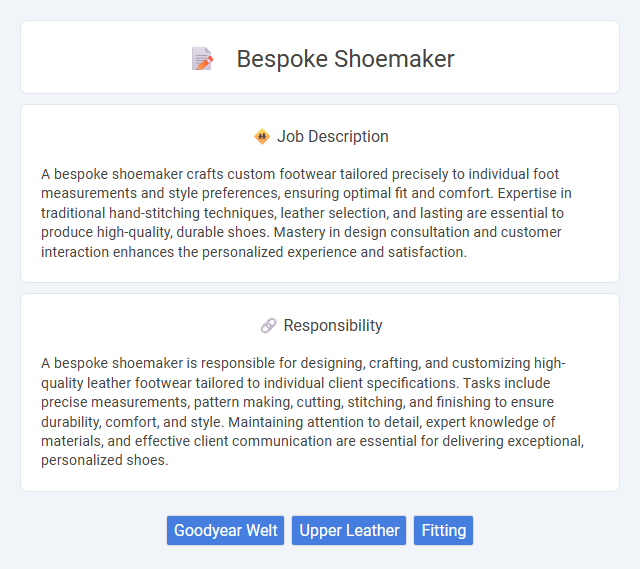 Bespoke Shoemaker

Job Description

A bespoke shoemaker crafts custom footwear tailored precisely to individual foot measurements and style preferences, ensuring optimal fit and comfort. Expertise in traditional hand-stitching techniques, leather selection, and lasting are essential to produce high-quality, durable shoes. Mastery in design consultation and customer interaction enhances the personalized experience and satisfaction.

Responsibility

A bespoke shoemaker is responsible for designing, crafting, and customizing high-quality leather footwear tailored to individual client specifications. Tasks include precise measurements, pattern making, cutting, stitching, and finishing to ensure durability, comfort, and style. Maintaining attention to detail, expert knowledge of materials, and effective client communication are essential for delivering exceptional, personalized shoes.

Goodyear Welt
Upper Leather
Fitting