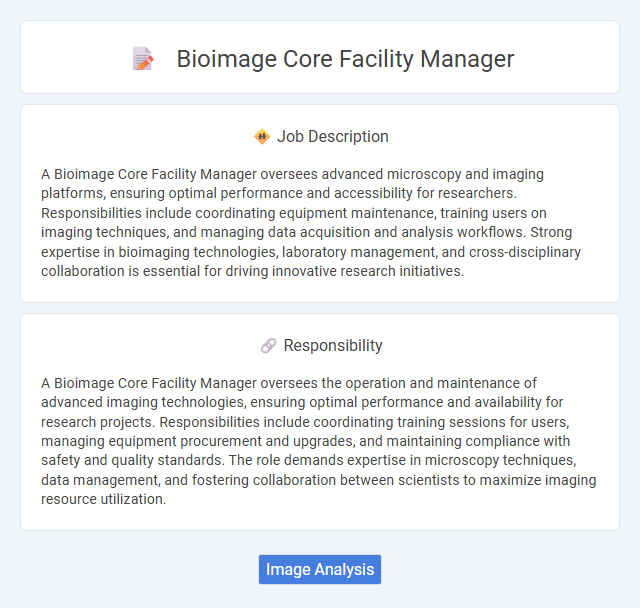 Bioimage Core Facility Manager

Job Description

A Bioimage Core Facility Manager oversees advanced microscopy and imaging platforms, ensuring optimal performance and accessibility for researchers. Responsibilities include coordinating equipment maintenance, training users on imaging techniques, and managing data acquisition and analysis workflows. Strong expertise in bioimaging technologies, laboratory management, and cross-disciplinary collaboration is essential for driving innovative research initiatives.

Responsibility

A Bioimage Core Facility Manager oversees the operation and maintenance of advanced imaging technologies, ensuring optimal performance and availability for research projects. Responsibilities include coordinating training sessions for users, managing equipment procurement and upgrades, and maintaining compliance with safety and quality standards. The role demands expertise in microscopy techniques, data management, and fostering collaboration between scientists to maximize imaging resource utilization.

Image Analysis