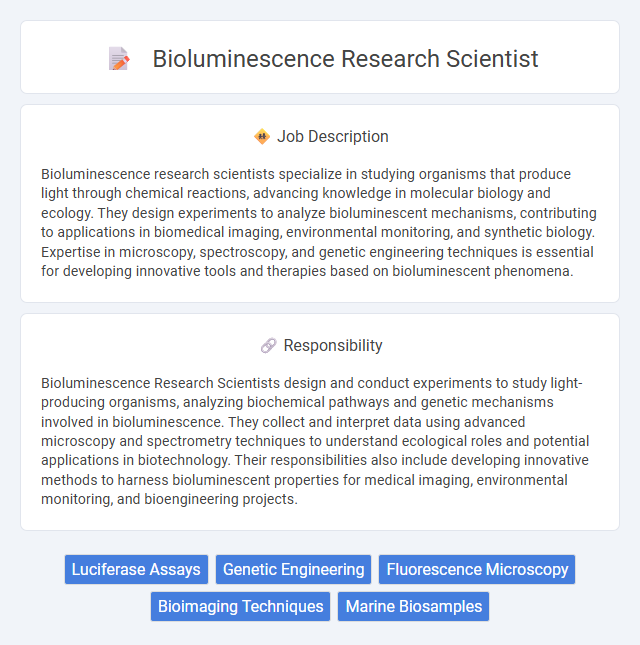 Bioluminescence Research Scientist

Job Description

Bioluminescence research scientists specialize in studying organisms that produce light through chemical reactions, advancing knowledge in molecular biology and ecology. They design experiments to analyze bioluminescent mechanisms, contributing to applications in biomedical imaging, environmental monitoring, and synthetic biology. Expertise in microscopy, spectroscopy, and genetic engineering techniques is essential for developing innovative tools and therapies based on bioluminescent phenomena.

Responsibility

Bioluminescence Research Scientists design and conduct experiments to study light-producing organisms, analyzing biochemical pathways and genetic mechanisms involved in bioluminescence. They collect and interpret data using advanced microscopy and spectrometry techniques to understand ecological roles and potential applications in biotechnology. Their responsibilities also include developing innovative methods to harness bioluminescent properties for medical imaging, environmental monitoring, and bioengineering projects.

Luciferase Assays
Genetic Engineering
Fluorescence Microscopy
Bioimaging Techniques
Marine Biosamples